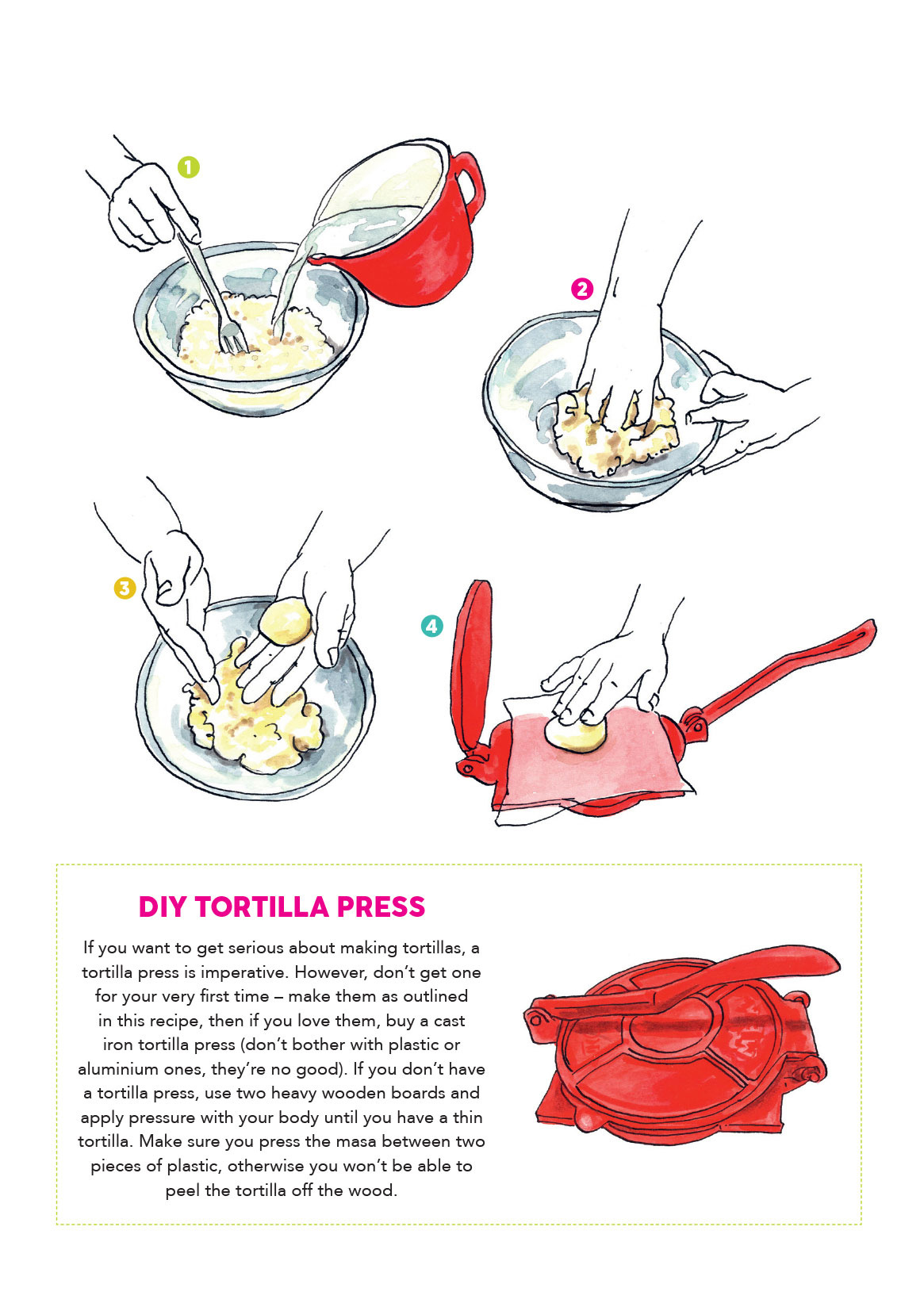 1

2

3

4

DIY TORTILLA PRESS

If you want to get serious about making tortillas, a tortilla press is imperative. However, don't get one for your very first time – make them as outlined in this recipe, then if you love them, buy a cast iron tortilla press (don't bother with plastic or aluminium ones, they're no good). If you don't have a tortilla press, use two heavy wooden boards and apply pressure with your body until you have a thin tortilla. Make sure you press the masa between two pieces of plastic, otherwise you won't be able to peel the tortilla off the wood.